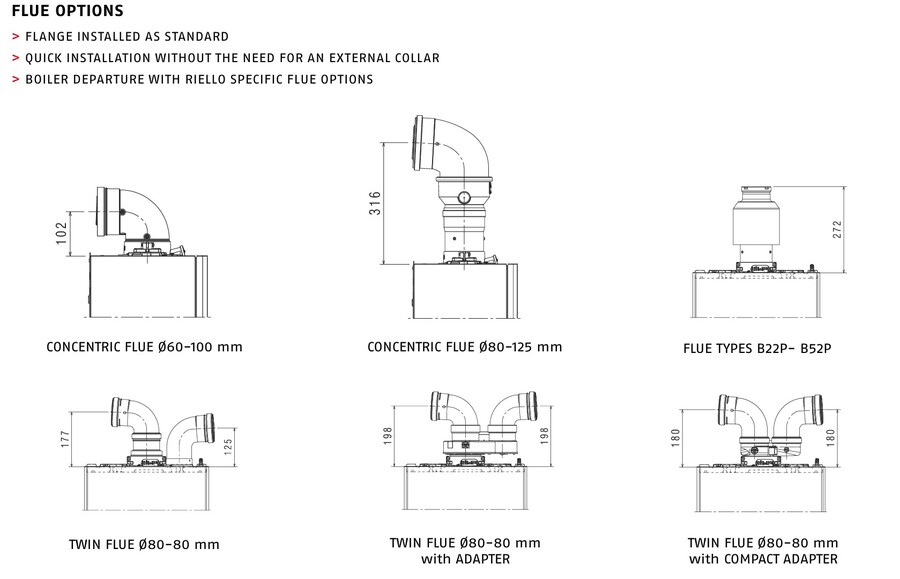 FLUE OPTIONS

> FLANGE INSTALLED AS STANDARD
> QUICK INSTALLATION WITHOUT THE NEED FOR AN EXTERNAL COLLAR
> BOILER DEPARTURE WITH RIELLO SPECIFIC FLUE OPTIONS

102

CONCENTRIC FLUE Ø60-100 mm

316

CONCENTRIC FLUE Ø80-125 mm

272

FLUE TYPES B22P- B52P

177

125

TWIN FLUE Ø80-80 mm

198

198

TWIN FLUE Ø80-80 mm
with ADAPTER

180

180

TWIN FLUE Ø80-80 mm
with COMPACT ADAPTER