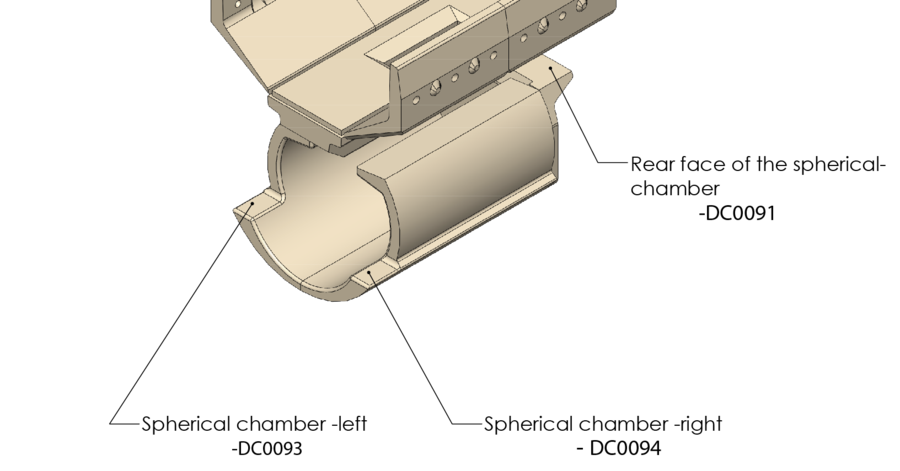 Rear face of the spherical-chamber
-DC0091

Spherical chamber -left
-DC0093

Spherical chamber -right
- DC0094